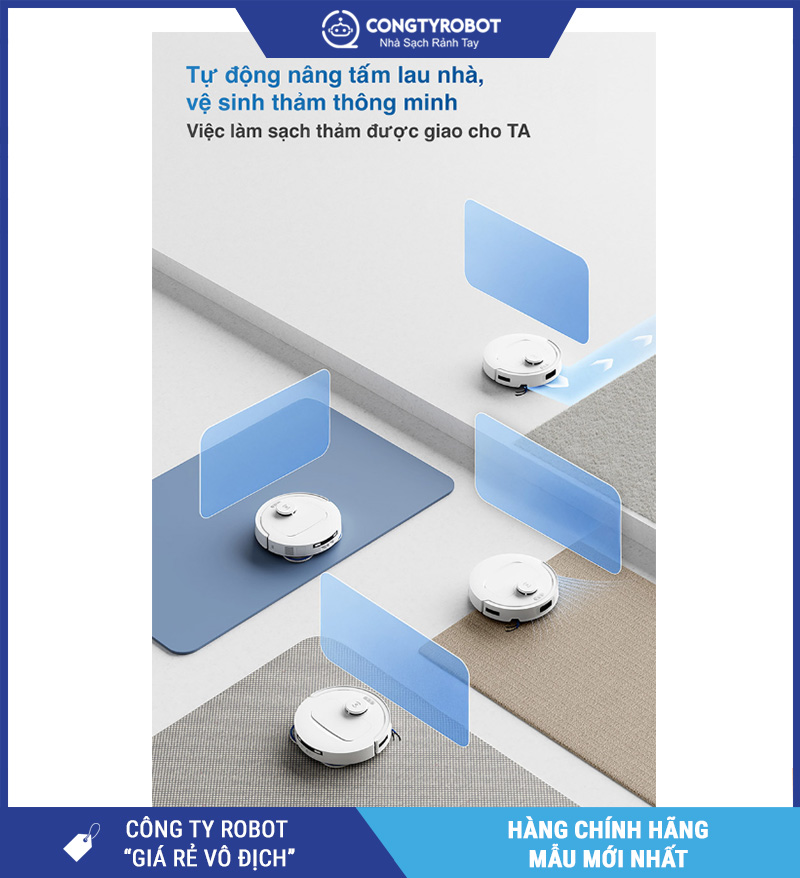 CONGTYROBOT
Nhà Sạch Rảnh Tay

Tự động nâng tấm lau nhà, vệ sinh thảm thông minh
Việc làm sạch thảm được giao cho TA

CÔNG TY ROBOT
"GIÁ RẺ VÔ ĐỊCH"

HÀNG CHÍNH HÃNG
MẪU MỚI NHẤT