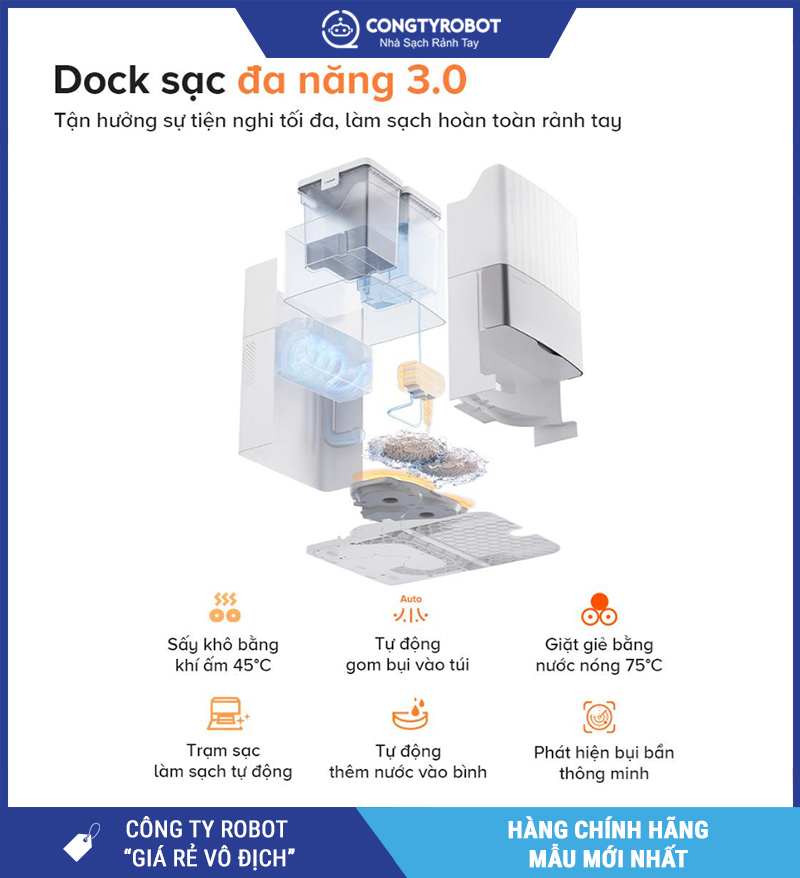 CONGTYROBOT
Nhà Sạch Rảnh Tay

Dock sạc đa năng 3.0

Tận hưởng sự tiện nghi tối đa, làm sạch hoàn toàn rảnh tay

Sấy khô bằng khí ấm 45°C

Auto

Tự động gom bụi vào túi

Giặt giẻ bằng nước nóng 75°C

Trạm sạc làm sạch tự động

Tự động thêm nước vào bình

Phát hiện bụi bẩn thông minh

CÔNG TY ROBOT
"GIÁ RẺ VÔ ĐỊCH"

HÀNG CHÍNH HÃNG
MẪU MỚI NHẤT