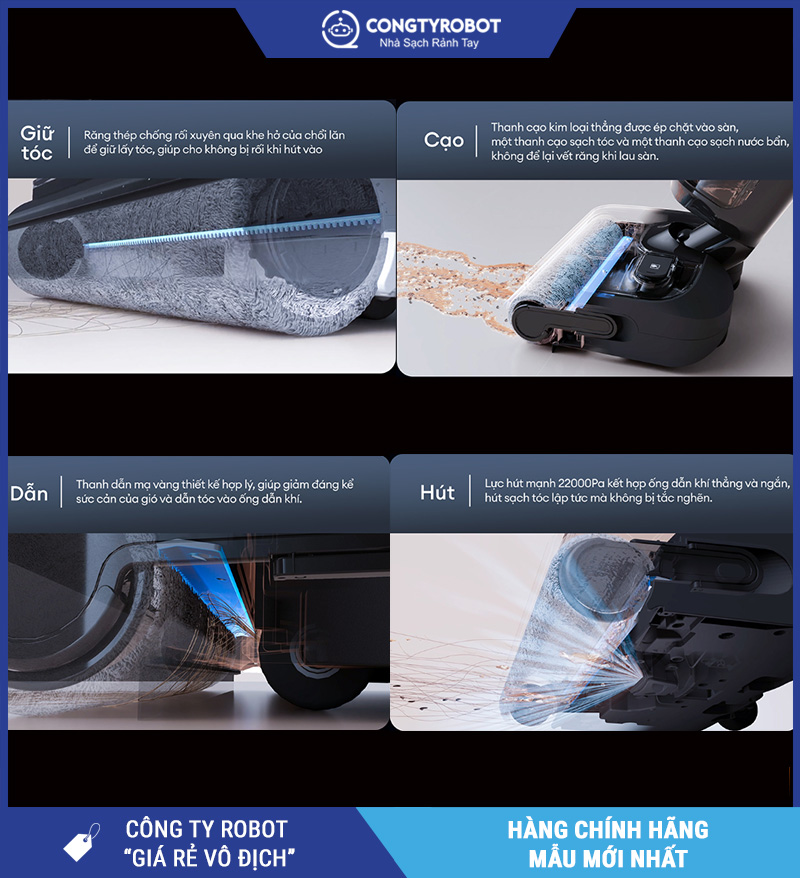 CONGTYROBOT
Nhà Sạch Rảnh Tay

Giữ tóc
Răng thép chống rối xuyên qua khe hở của chổi lăn để giữ lấy tóc, giúp cho không bị rối khi hút vào

Cạo
Thanh cạo kim loại thẳng được ép chặt vào sàn, một thanh cạo sạch tóc và một thanh cạo sạch nước bẩn, không để lại vết răng khi lau sàn.

Dẫn
Thanh dẫn mạ vàng thiết kế hợp lý, giúp giảm đáng kể sức cản của gió và dẫn tóc vào ống dẫn khí.

Hút
Lực hút mạnh 22000Pa kết hợp ống dẫn khí thẳng và ngắn, hút sạch tóc lập tức mà không bị tắc nghẽn.

CÔNG TY ROBOT
"GIÁ RẺ VÔ ĐỊCH"

HÀNG CHÍNH HÃNG
MẪU MỚI NHẤT